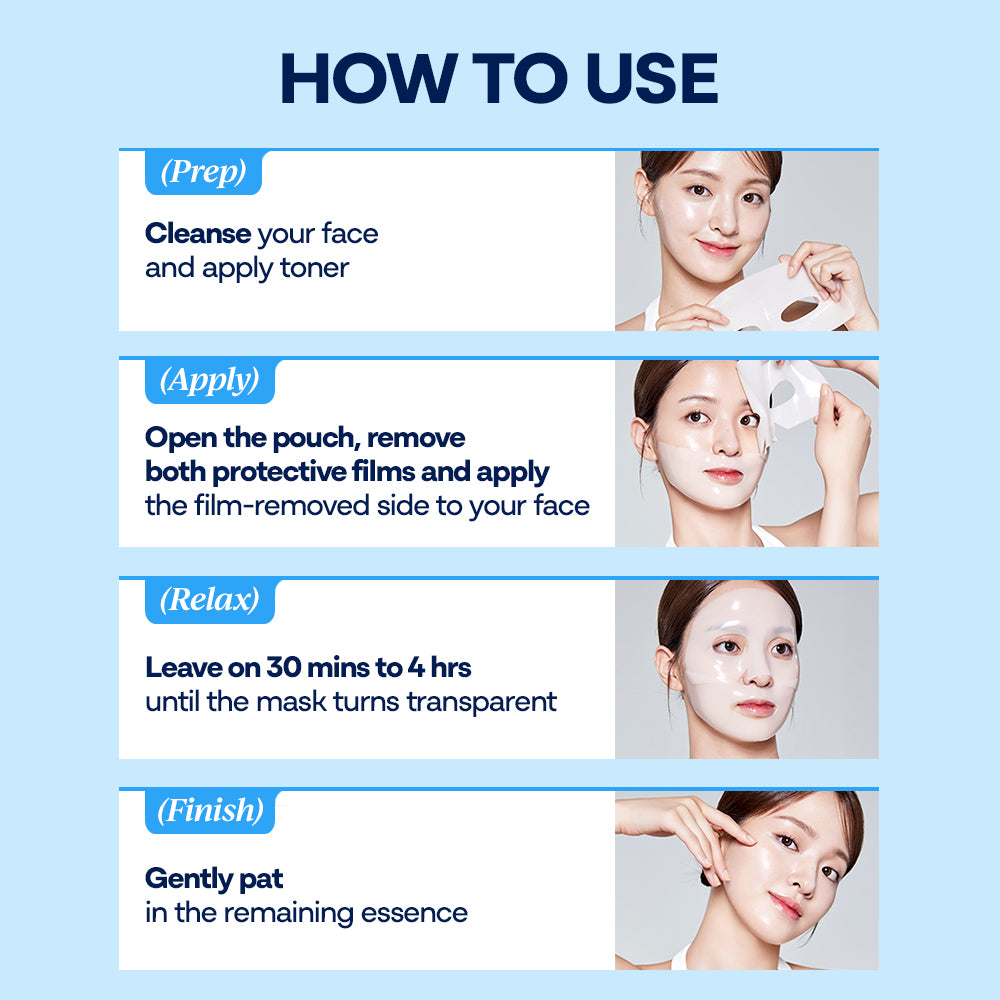 HOW TO USE

(Prep)

Cleanse your face and apply toner

(Apply)

Open the pouch, remove both protective films and apply the film-removed side to your face

(Relax)

Leave on 30 mins to 4 hrs until the mask turns transparent

(Finish)

Gently pat in the remaining essence